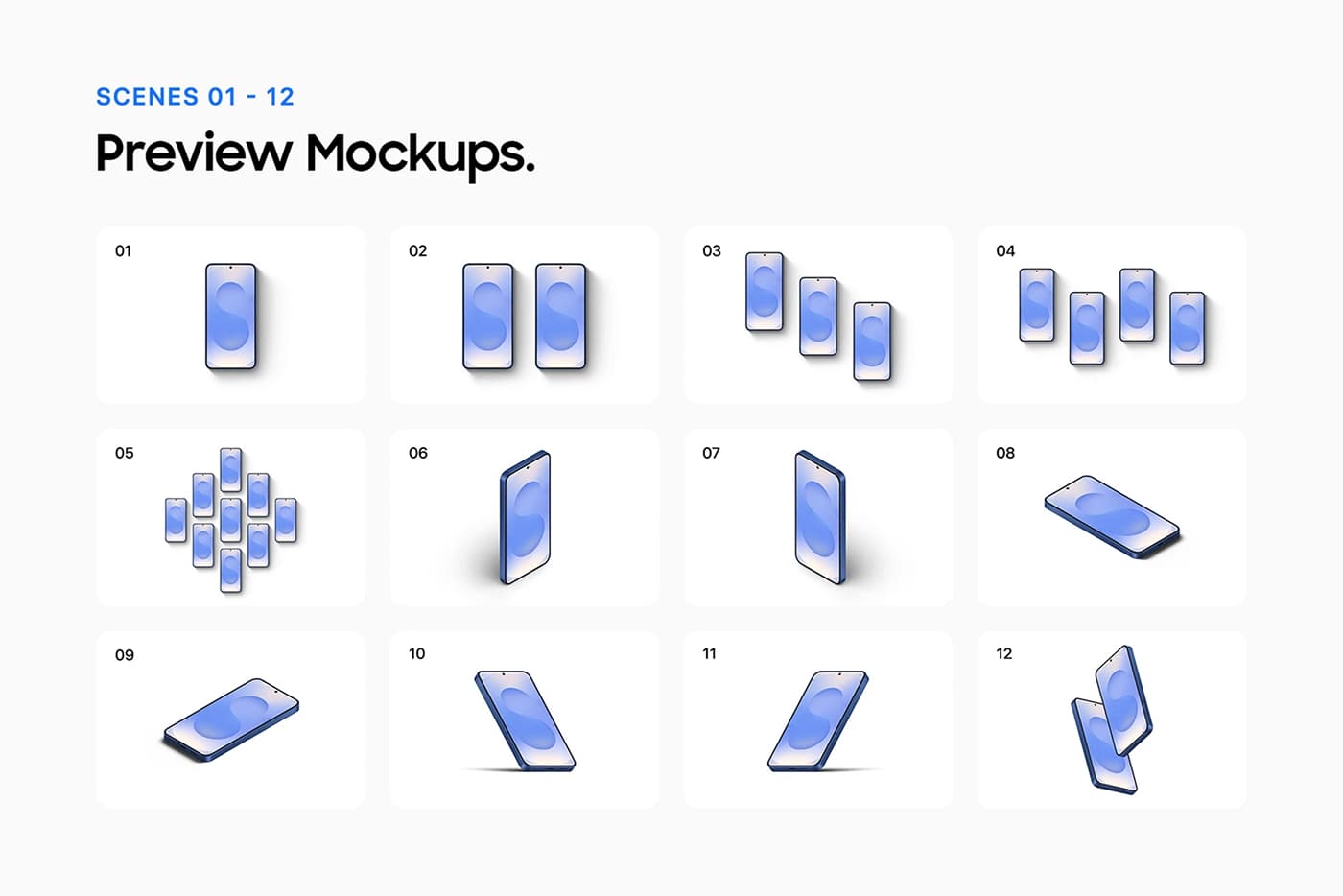 SCENES 01 - 12

Preview Mockups.

01

02

03

04

05

06

07

08

09

10

11

12